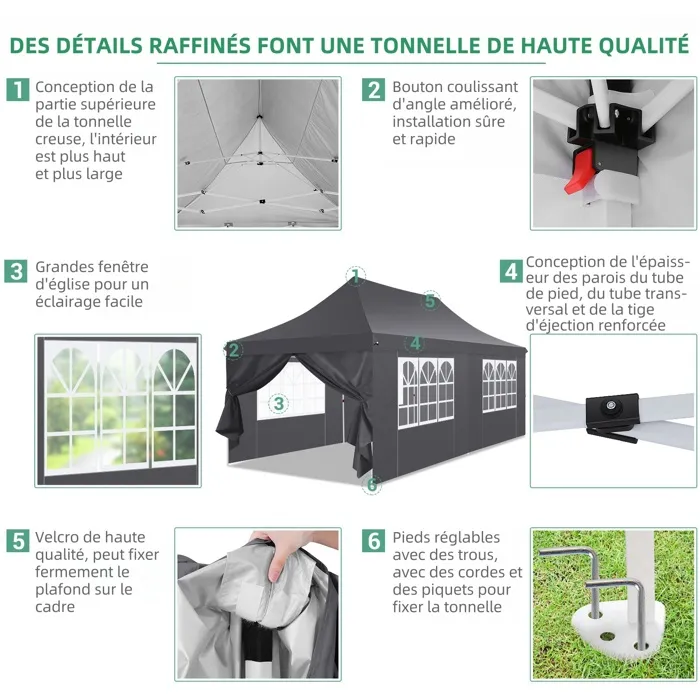 DES DÉTAILS RAFFINÉS FONT UNE TONNELLE DE HAUTE QUALITÉ

1 Conception de la partie supérieure de la tonnelle creuse, l'intérieur est plus haut et plus large

2 Bouton coulissant d'angle amélioré, installation sûre et rapide

3 Grandes fenêtre d'église pour un éclairage facile

4 Conception de l'épaisseur des parois du tube de pied, du tube transversal et de la tige d'éjection renforcée

1
5
2
4
3
6

5 Velcro de haute qualité, peut fixer fermement le plafond sur le cadre

6 Pieds réglables avec des trous, avec des cordes et des piquets pour fixer la tonnelle