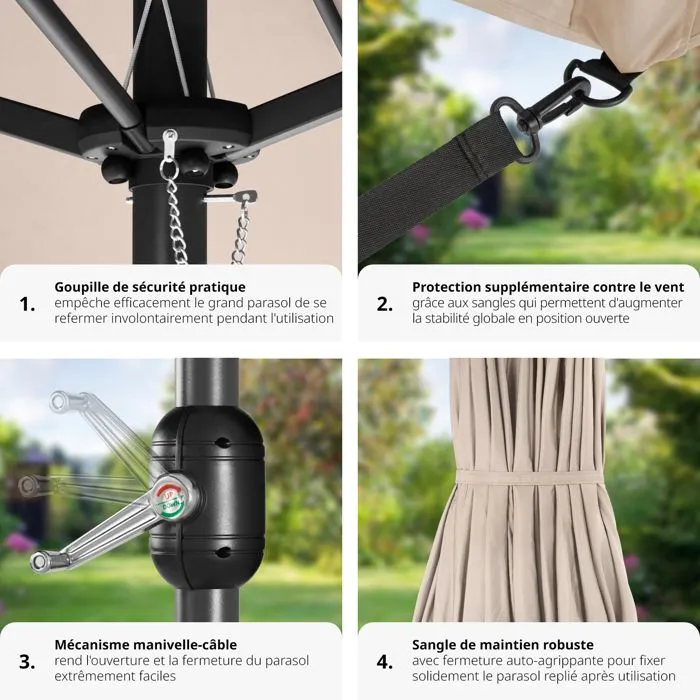 1. Goupille de sécurité pratique
empêche efficacement le grand parasol de se refermer involontairement pendant l'utilisation

2. Protection supplémentaire contre le vent
grâce aux sangles qui permettent d'augmenter la stabilité globale en position ouverte

UP
DOWN

3. Mécanisme manivelle-câble
rend l'ouverture et la fermeture du parasol extrêmement faciles

4. Sangle de maintien robuste
avec fermeture auto-agrippante pour fixer solidement le parasol replié après utilisation